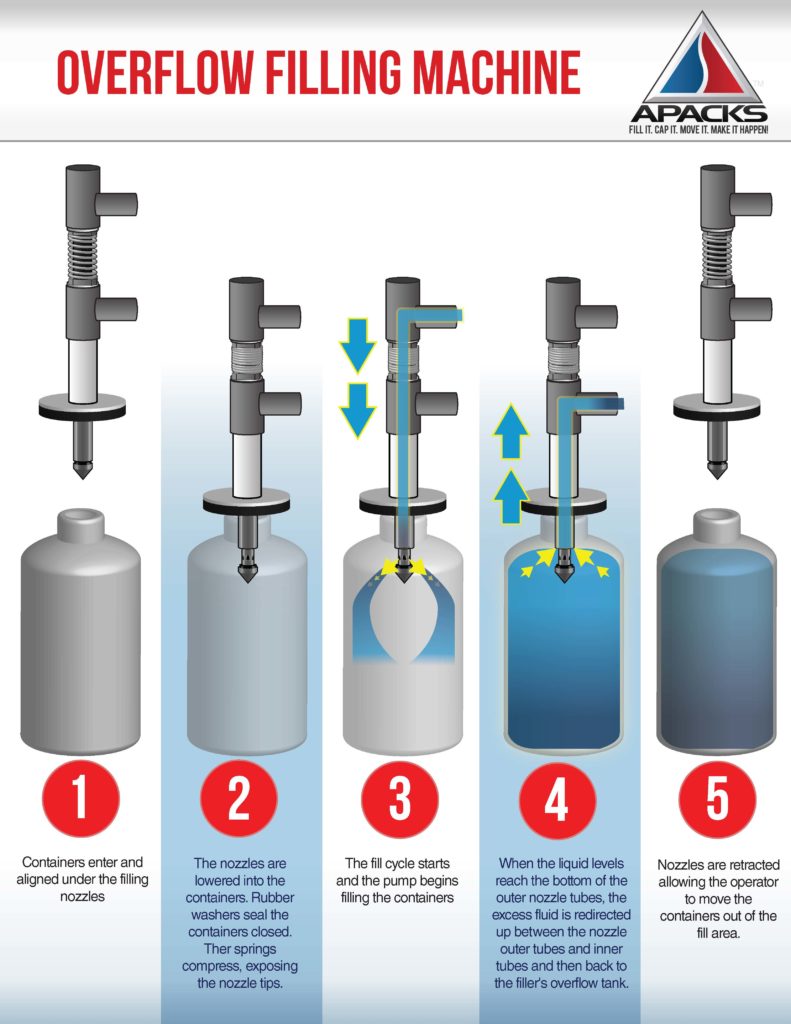 OVERFLOW FILLING MACHINE

APACKS
FILL IT. CAP IT. MOVE IT. MAKE IT HAPPEN!

1

Containers enter and aligned under the filling nozzles

2

The nozzles are lowered into the containers. Rubber washers seal the containers closed. Ther springs compress, exposing the nozzle tips.

3

The fill cycle starts and the pump begins filling the containers

4

When the liquid levels reach the bottom of the outer nozzle tubes, the excess fluid is redirected up between the nozzle outer tubes and inner tubes and then back to the filler's overflow tank.

5

Nozzles are retracted allowing the operator to move the containers out of the fill area.